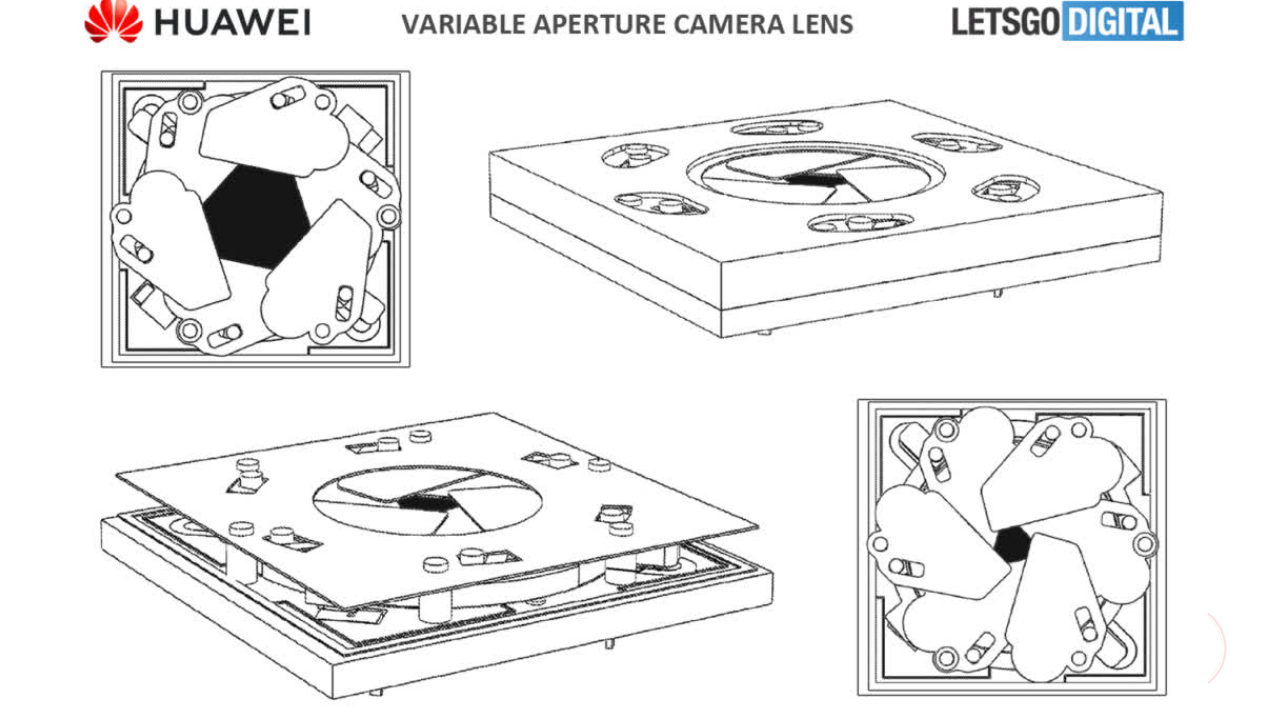 HUAWEI
VARIABLE APERTURE CAMERA LENS
LETSGO DIGITAL