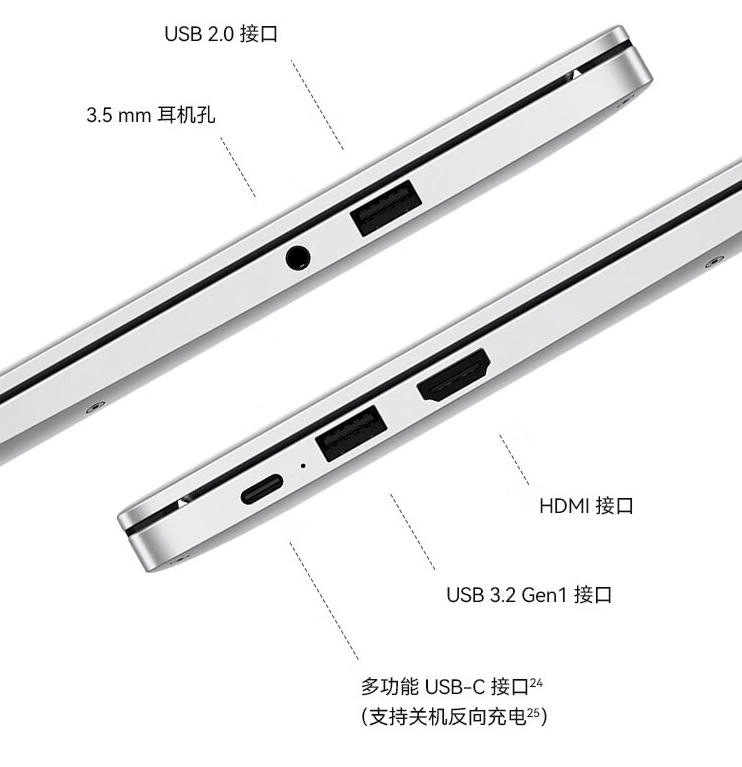 USB 2.0 接口

3.5 mm 耳机孔

HDMI 接口

USB 3.2 Gen1 接口

多功能 USB-C 接口$^{24}$
(支持关机反向充电$^{25}$)